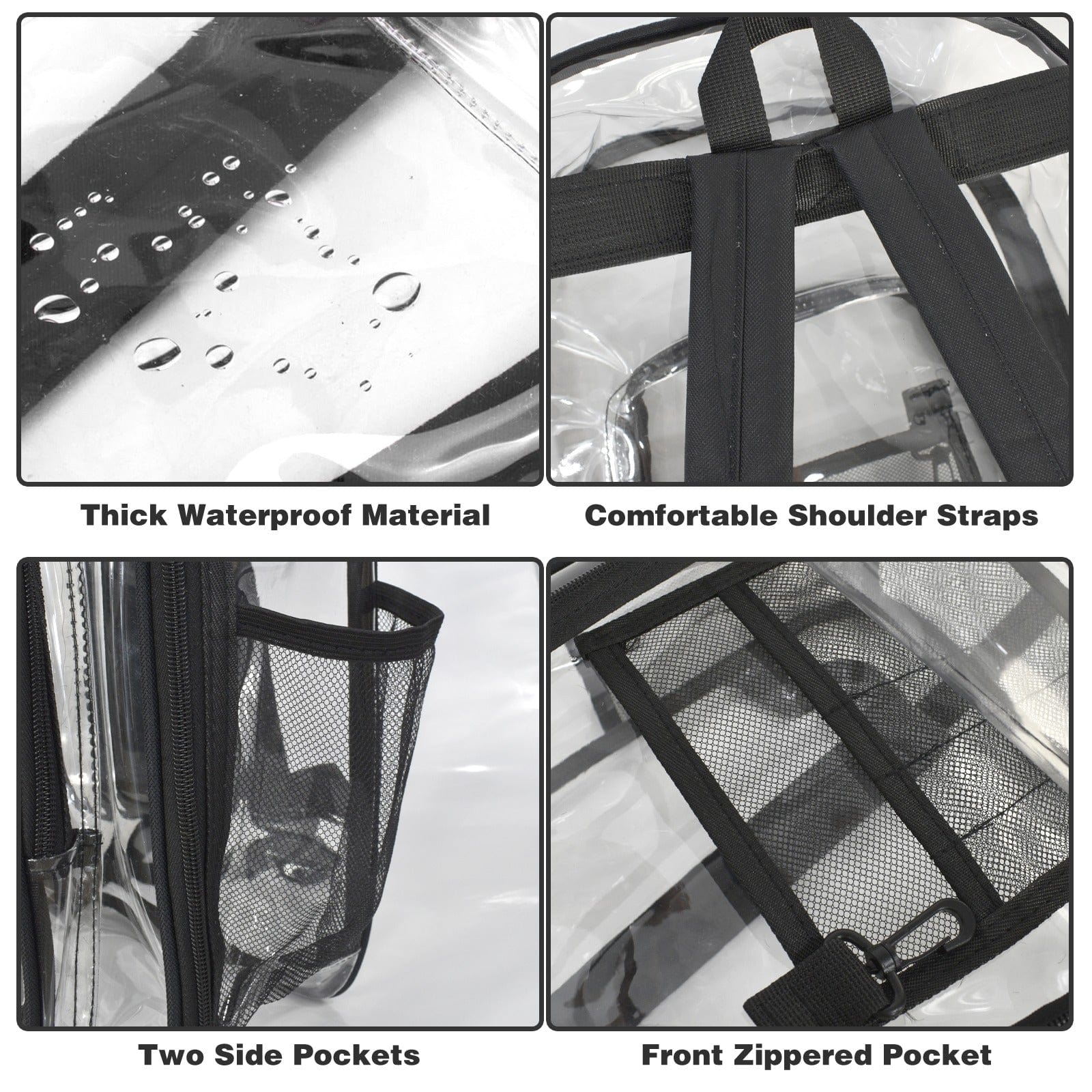 Thick Waterproof Material

Comfortable Shoulder Straps

Two Side Pockets

Front Zippered Pocket